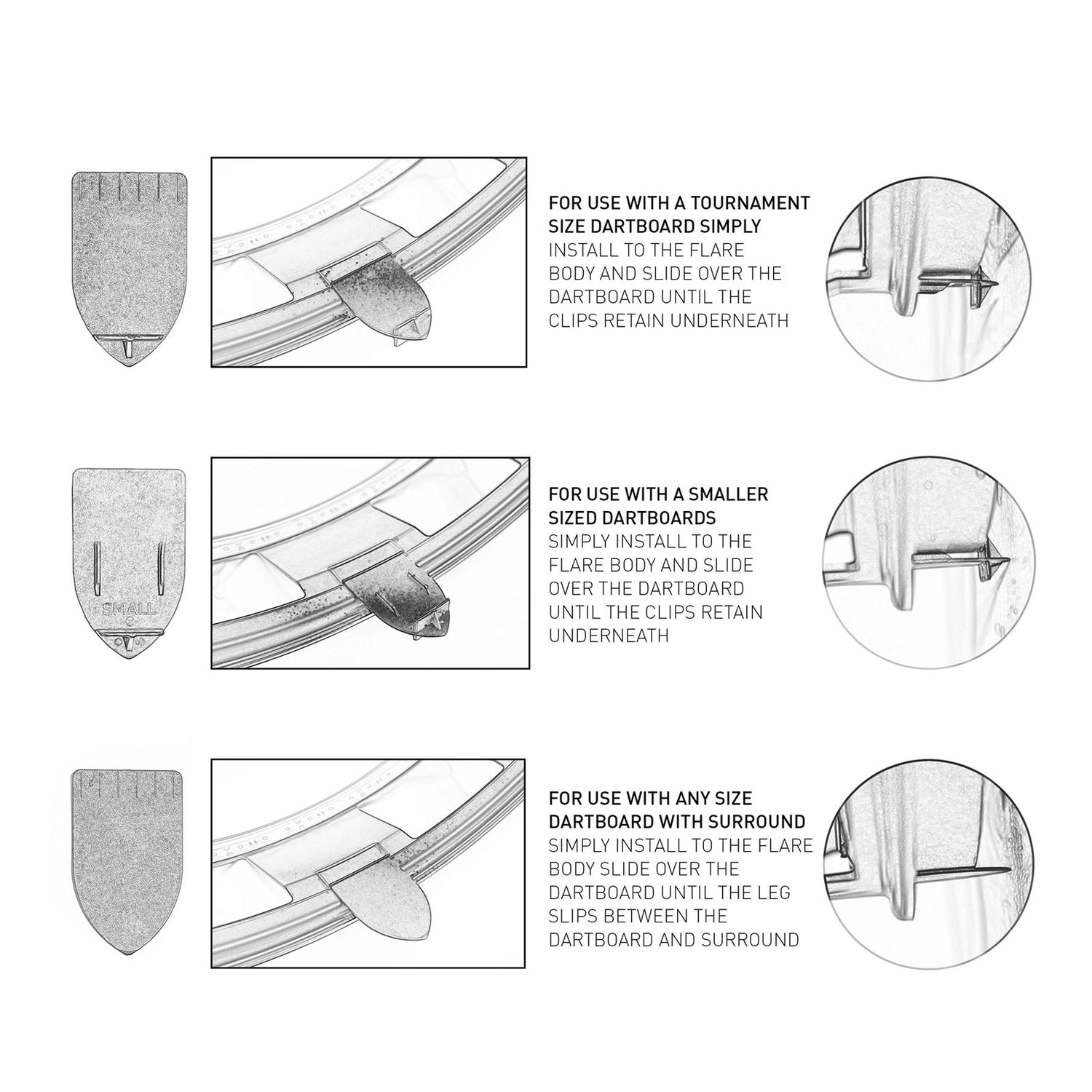 FOR USE WITH A TOURNAMENT SIZE DARTBOARD SIMPLY INSTALL TO THE FLARE BODY AND SLIDE OVER THE DARTBOARD UNTIL THE CLIPS RETAIN UNDERNEATH

SMALL

FOR USE WITH A SMALLER SIZED DARTBOARDS SIMPLY INSTALL TO THE FLARE BODY AND SLIDE OVER THE DARTBOARD UNTIL THE CLIPS RETAIN UNDERNEATH

FOR USE WITH ANY SIZE DARTBOARD WITH SURROUND SIMPLY INSTALL TO THE FLARE BODY SLIDE OVER THE DARTBOARD UNTIL THE LEG SLIPS BETWEEN THE DARTBOARD AND SURROUND